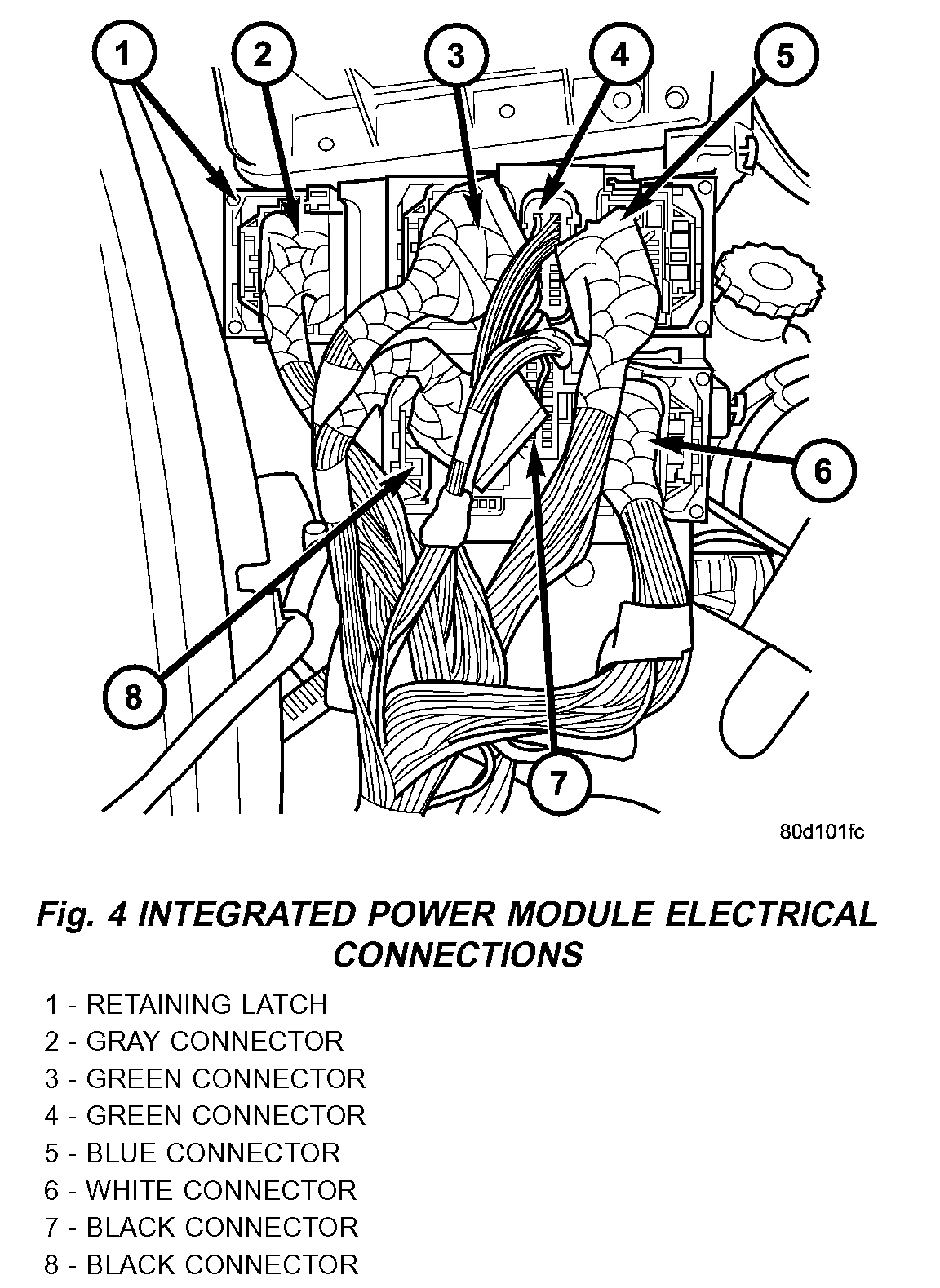 1
2
3
4
5
6
8
7

80d101fc

Fig. 4 INTEGRATED POWER MODULE ELECTRICAL CONNECTIONS

1 - RETAINING LATCH
2 - GRAY CONNECTOR
3 - GREEN CONNECTOR
4 - GREEN CONNECTOR
5 - BLUE CONNECTOR
6 - WHITE CONNECTOR
7 - BLACK CONNECTOR
8 - BLACK CONNECTOR