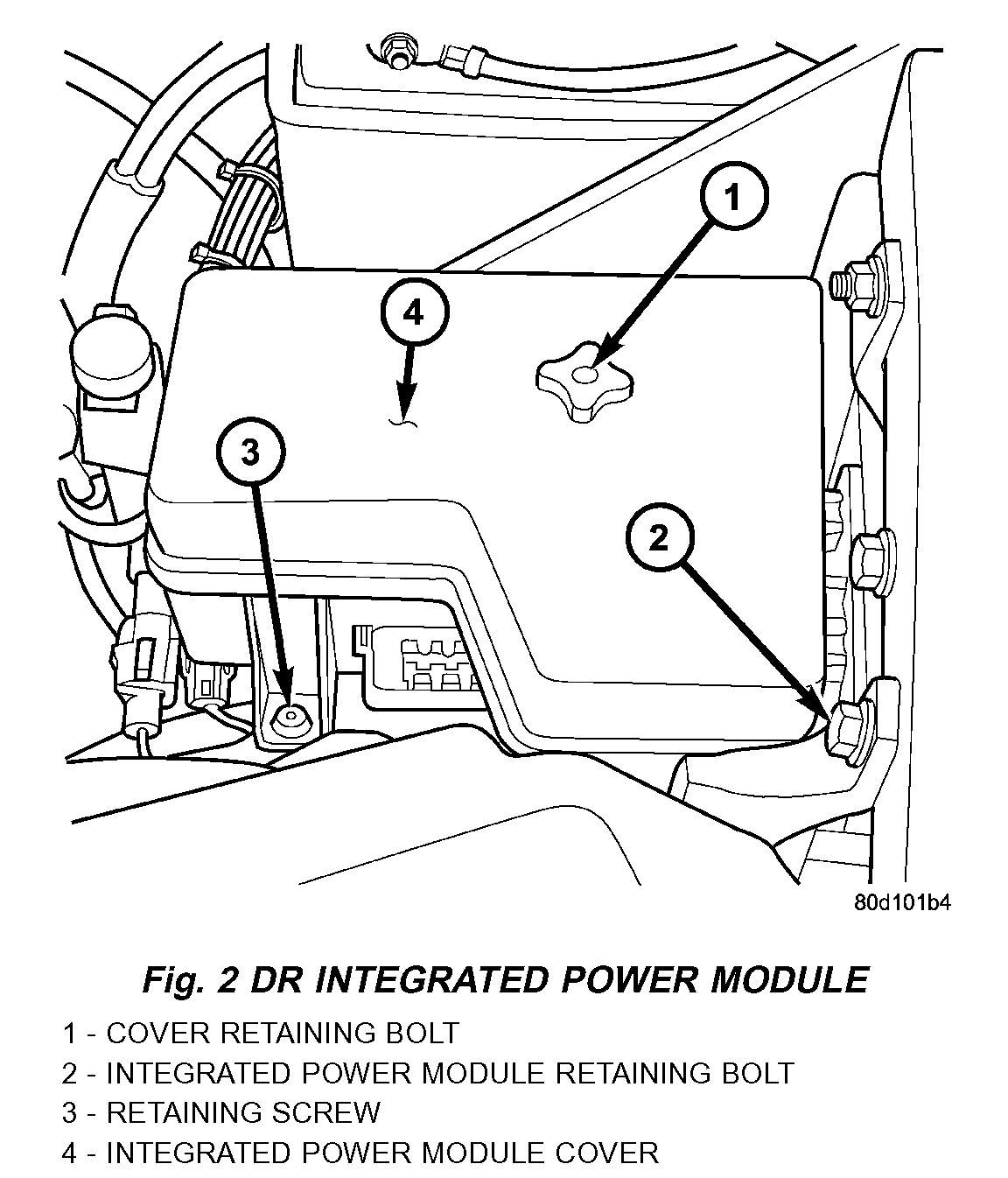 1

4

3

2

80d101b4

Fig. 2 DR INTEGRATED POWER MODULE

1 - COVER RETAINING BOLT
2 - INTEGRATED POWER MODULE RETAINING BOLT
3 - RETAINING SCREW
4 - INTEGRATED POWER MODULE COVER