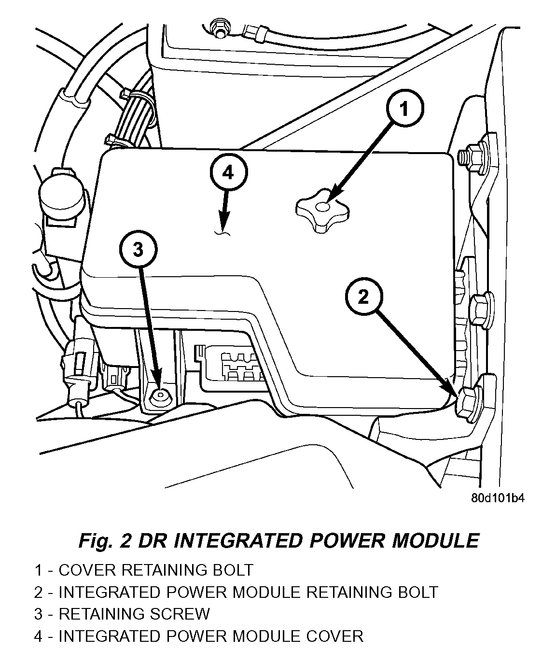 1

4

3

2

80d101b4

Fig. 2 DR INTEGRATED POWER MODULE

1 - COVER RETAINING BOLT
2 - INTEGRATED POWER MODULE RETAINING BOLT
3 - RETAINING SCREW
4 - INTEGRATED POWER MODULE COVER