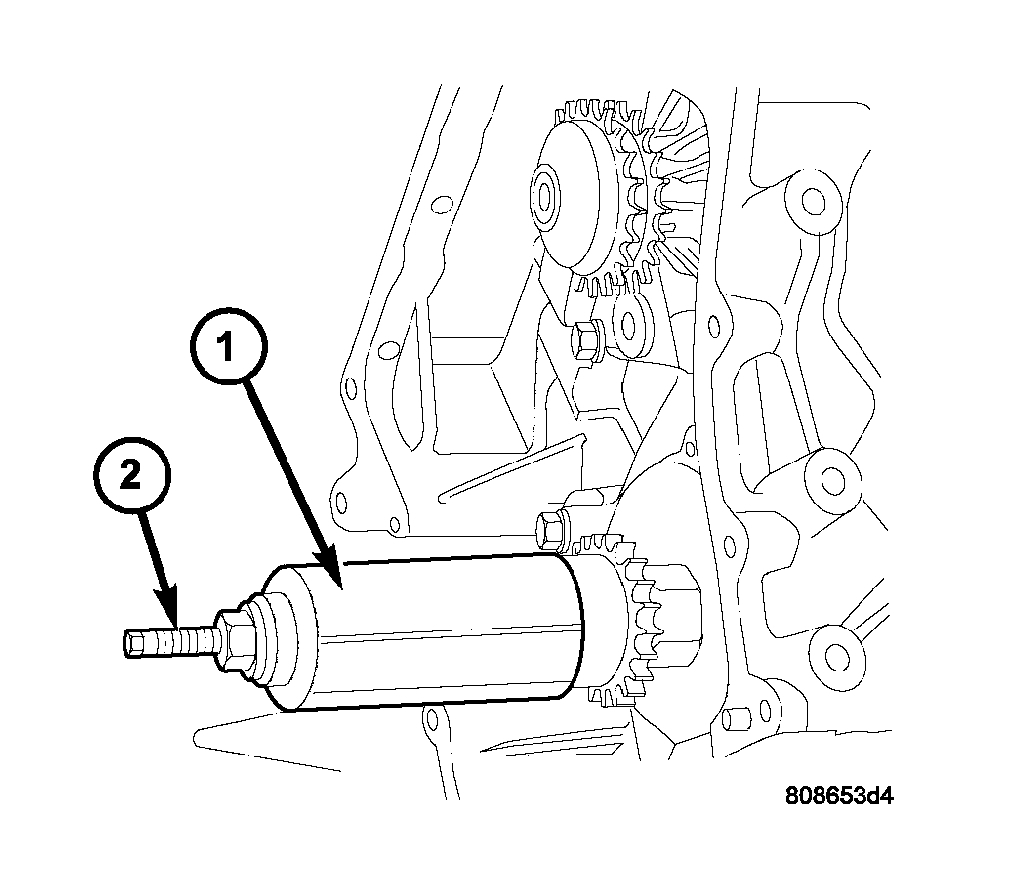 1
2
808653d4