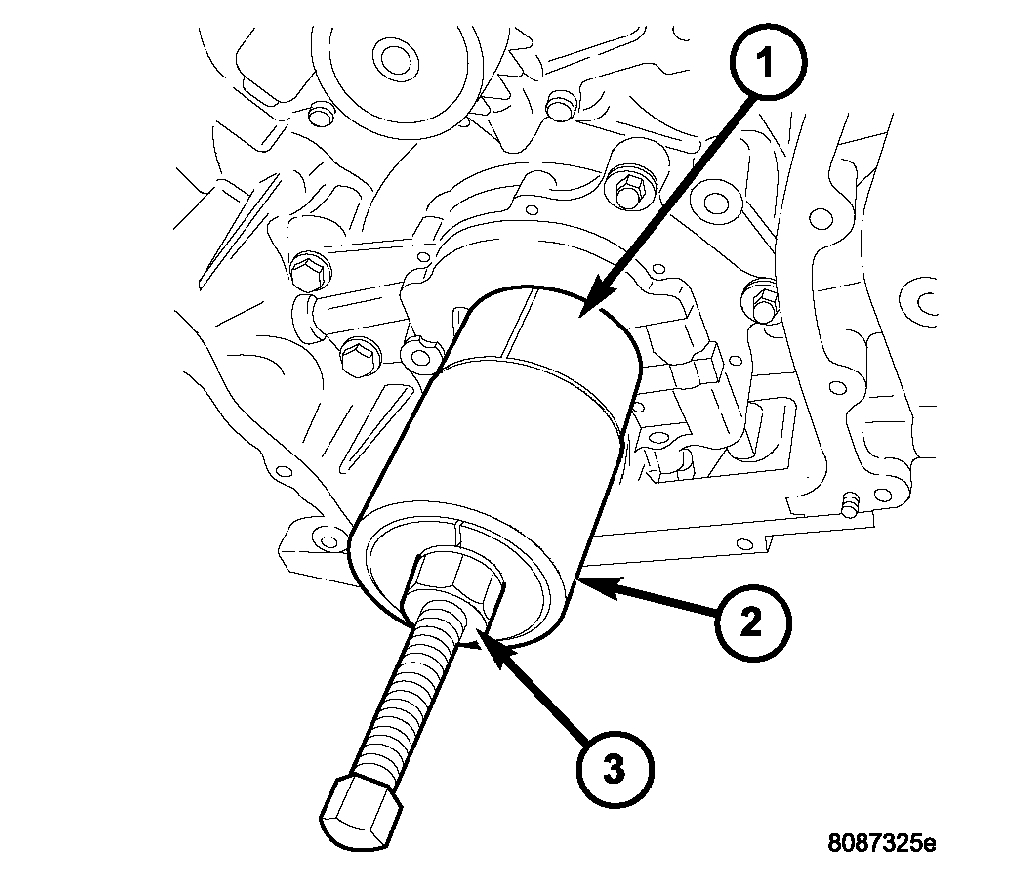 1
2
3
8087325e