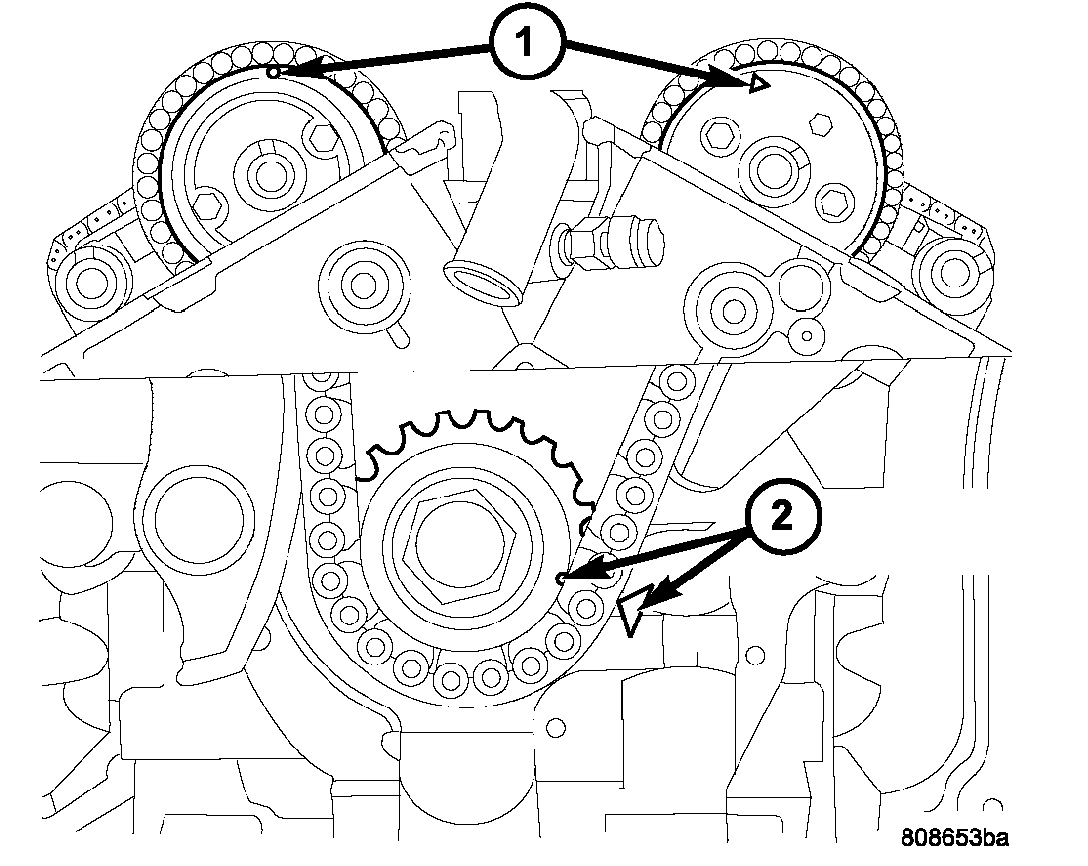 1
2
808653ba