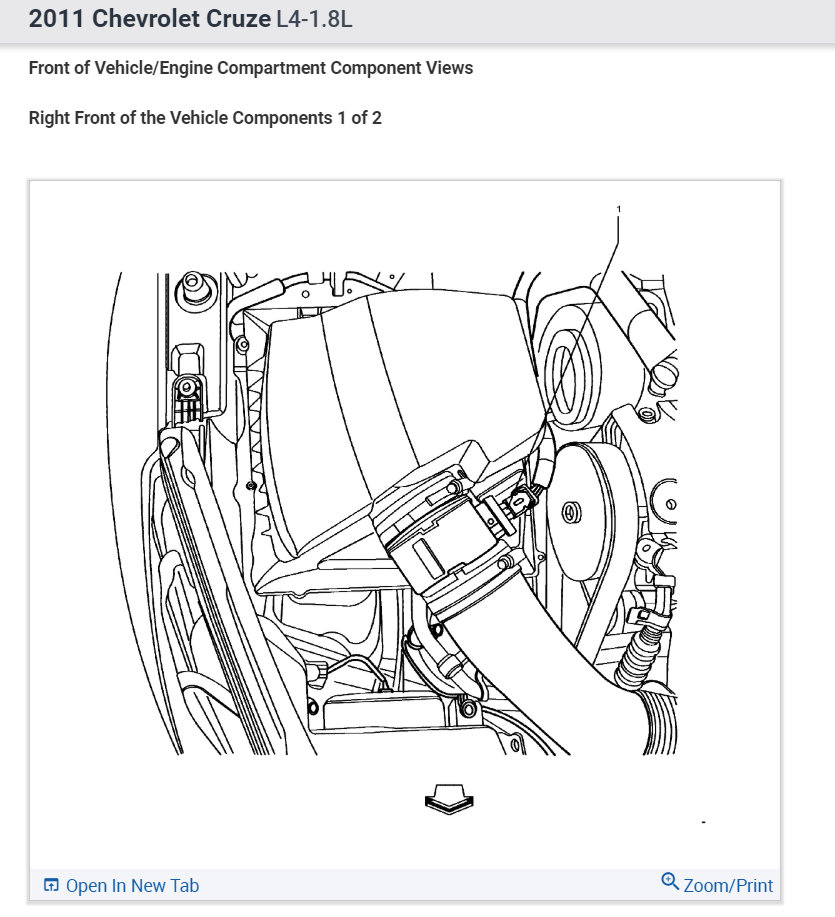 2011 Chevrolet Cruze L4-1.8L

Front of Vehicle/Engine Compartment Component Views

Right Front of the Vehicle Components 1 of 2

1

Open In New Tab

Zoom/Print