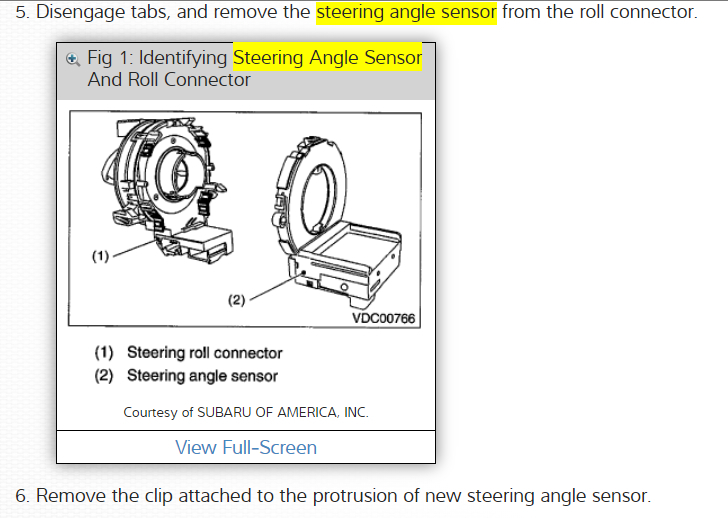 5. Disengage tabs, and remove the steering angle sensor from the roll connector.

Fig 1: Identifying Steering Angle Sensor And Roll Connector

(1)

(2)

VDC00766

(1) Steering roll connector
(2) Steering angle sensor

Courtesy of SUBARU OF AMERICA, INC.

View Full-Screen

6. Remove the clip attached to the protrusion of new steering angle sensor.