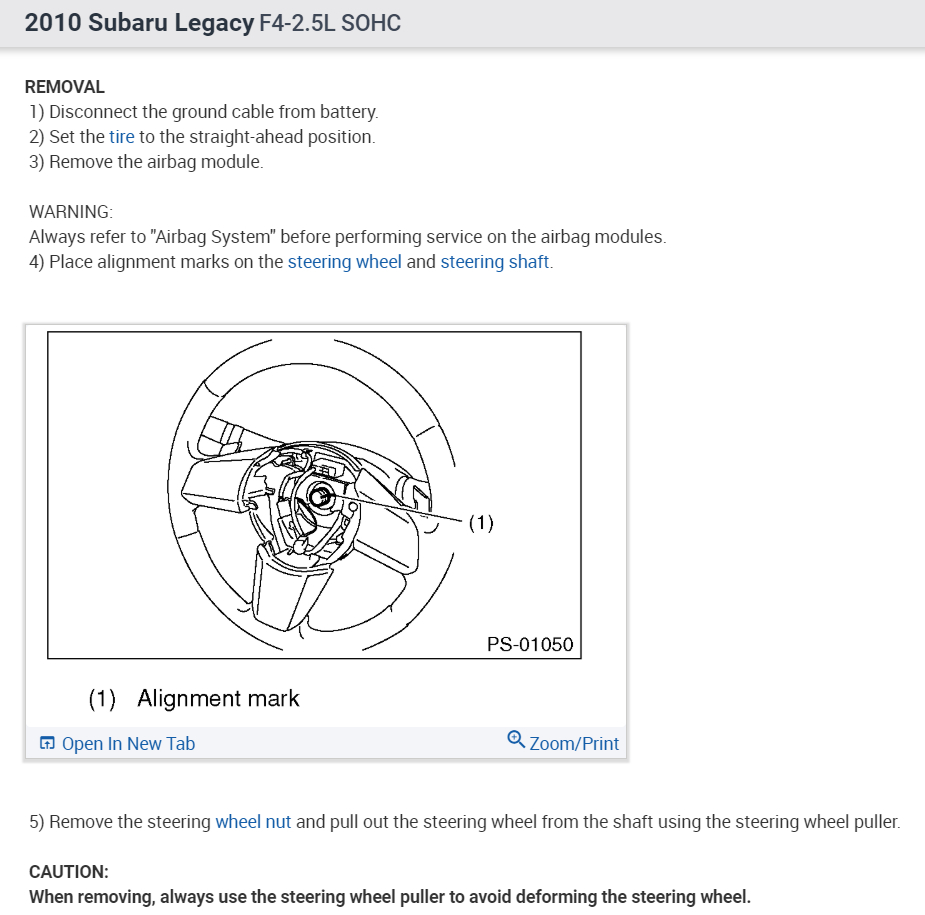 2010 Subaru Legacy F4-2.5L SOHC

REMOVAL
1) Disconnect the ground cable from battery.
2) Set the tire to the straight-ahead position.
3) Remove the airbag module.

WARNING:
Always refer to "Airbag System" before performing service on the airbag modules.
4) Place alignment marks on the steering wheel and steering shaft.

(1)

PS-01050

(1) Alignment mark

Open In New Tab

Zoom/Print

5) Remove the steering wheel nut and pull out the steering wheel from the shaft using the steering wheel puller.

CAUTION:
When removing, always use the steering wheel puller to avoid deforming the steering wheel.