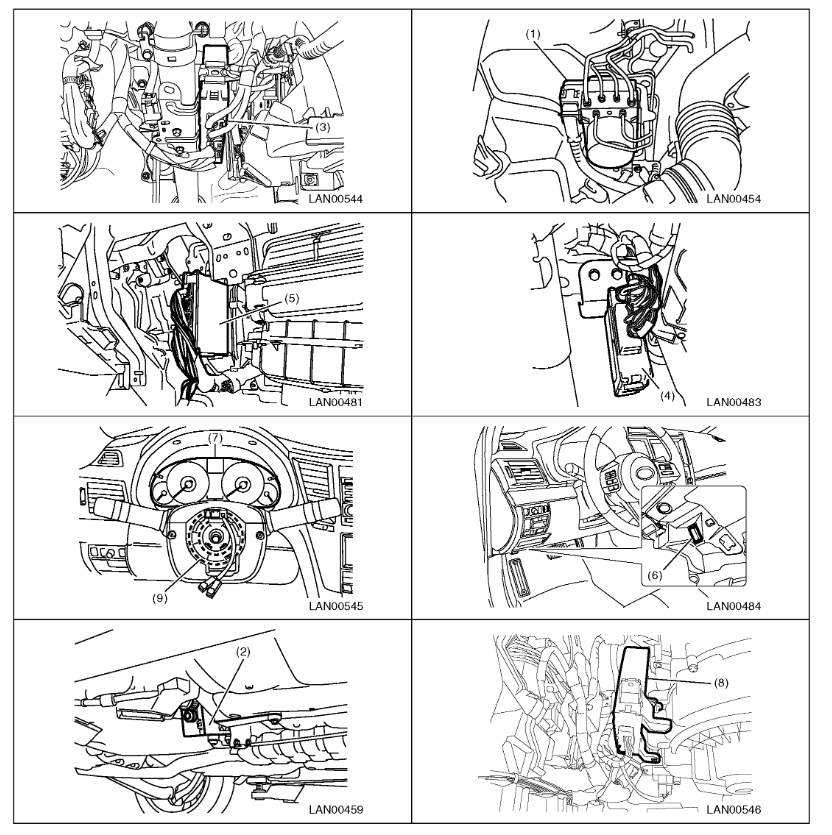 (3)

LAN00544

(1)

LAN00454

(5)

LAN00481

(4)

LAN00483

(7)

(9)

LAN00545

(6)

LAN00484

(2)

LAN00459

(8)

LAN00546