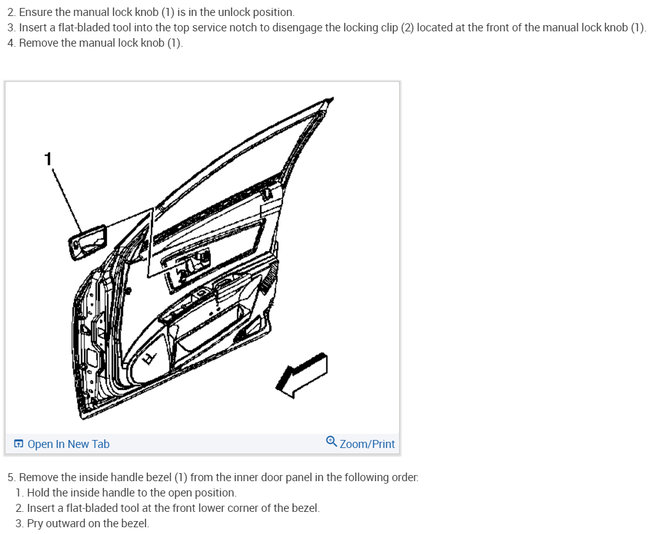 2. Ensure the manual lock knob (1) is in the unlock position.
3. Insert a flat-bladed tool into the top service notch to disengage the locking clip (2) located at the front of the manual lock knob (1).
4. Remove the manual lock knob (1).

1

Open In New Tab
Zoom/Print

5. Remove the inside handle bezel (1) from the inner door panel in the following order:
1. Hold the inside handle to the open position.
2. Insert a flat-bladed tool at the front lower corner of the bezel.
3. Pry outward on the bezel.