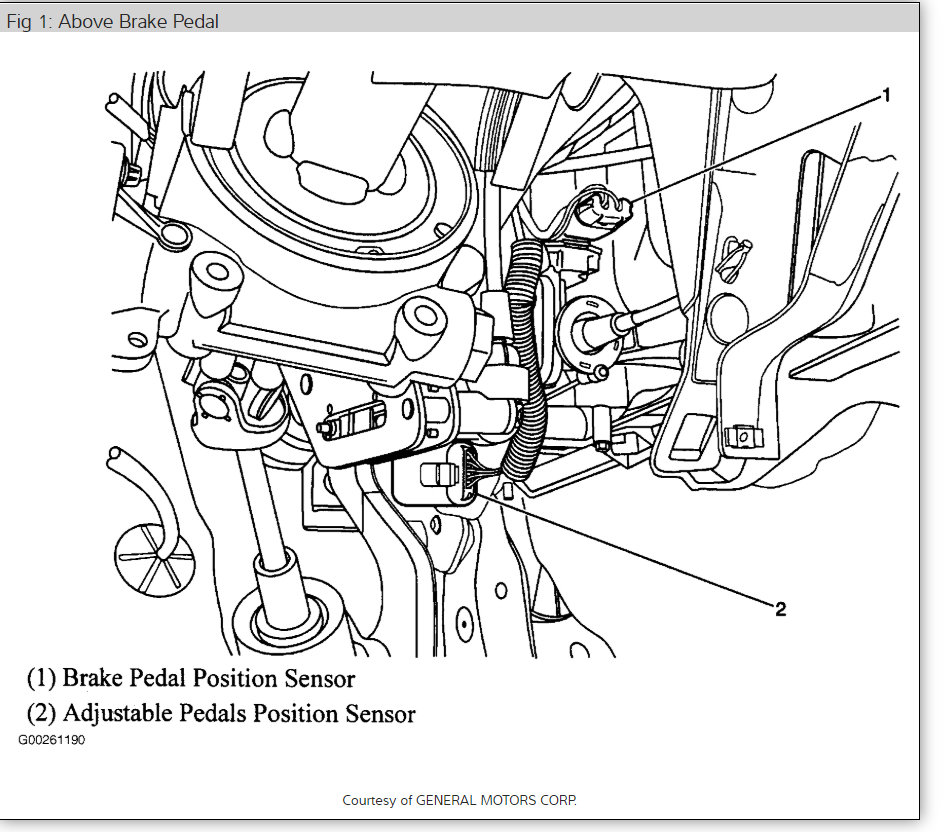 Fig 1: Above Brake Pedal

1

2

(1) Brake Pedal Position Sensor
(2) Adjustable Pedals Position Sensor
G00261190

Courtesy of GENERAL MOTORS CORP.