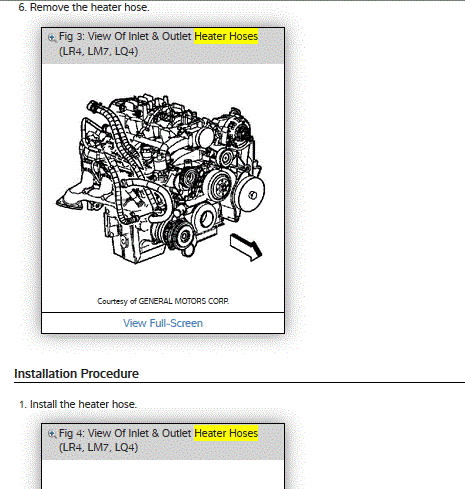 6. Remove the heater hose.

Fig 3: View Of Inlet & Outlet Heater Hoses (LR4, LM7, LQ4)

Courtesy of GENERAL MOTORS CORP.

View Full-Screen

Installation Procedure

1. Install the heater hose.

Fig 4: View Of Inlet & Outlet Heater Hoses (LR4, LM7, LQ4)