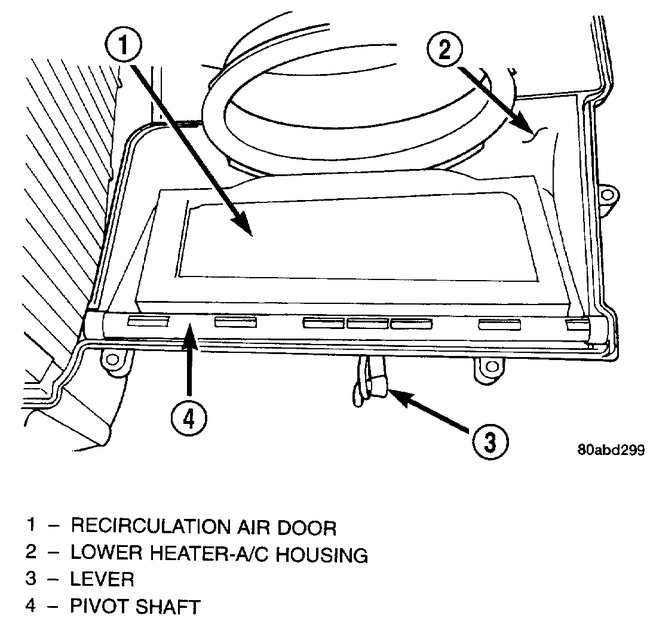 1

2

4

3

80abd299

1 – RECIRCULATION AIR DOOR
2 – LOWER HEATER-A/C HOUSING
3 – LEVER
4 – PIVOT SHAFT