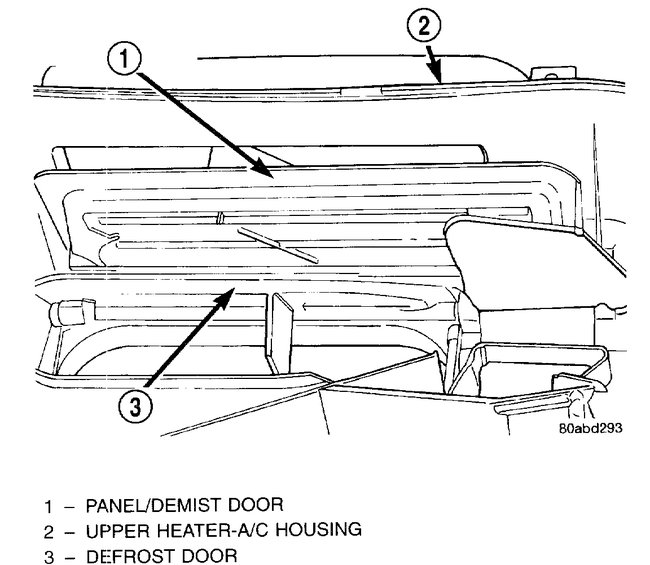 2
1
3
80abd293

1 – PANEL/DEMIST DOOR
2 – UPPER HEATER-A/C HOUSING
3 – DEFROST DOOR