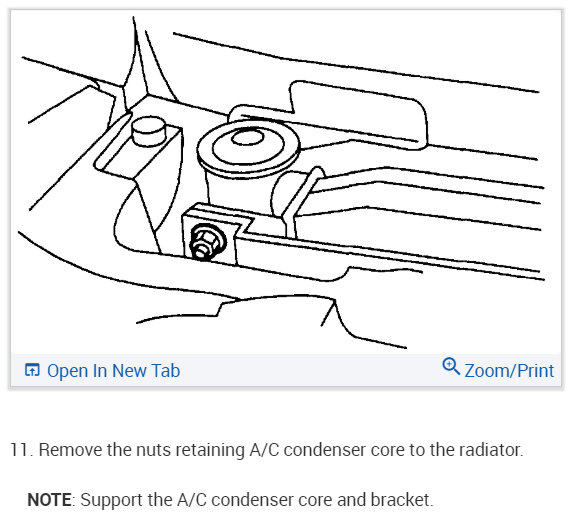 Open In New Tab

Zoom/Print

11. Remove the nuts retaining A/C condenser core to the radiator.

NOTE: Support the A/C condenser core and bracket.