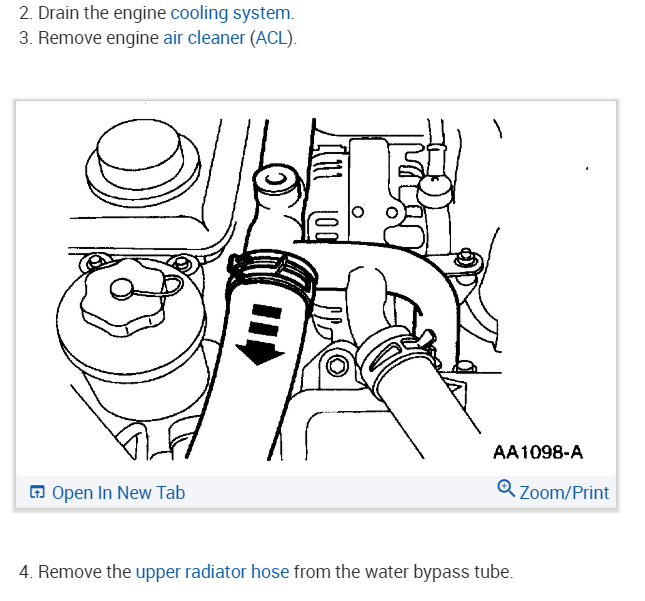 2. Drain the engine cooling system.
3. Remove engine air cleaner (ACL).

AA1098-A

Open In New Tab

Zoom/Print

4. Remove the upper radiator hose from the water bypass tube.