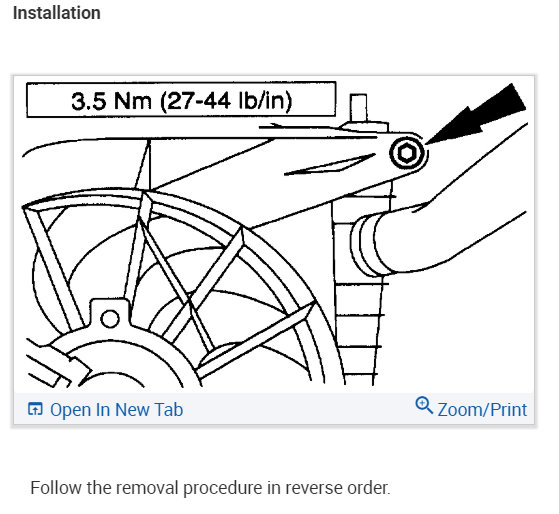 Installation

3.5 Nm (27-44 lb/in)

Open In New Tab

Zoom/Print

Follow the removal procedure in reverse order.