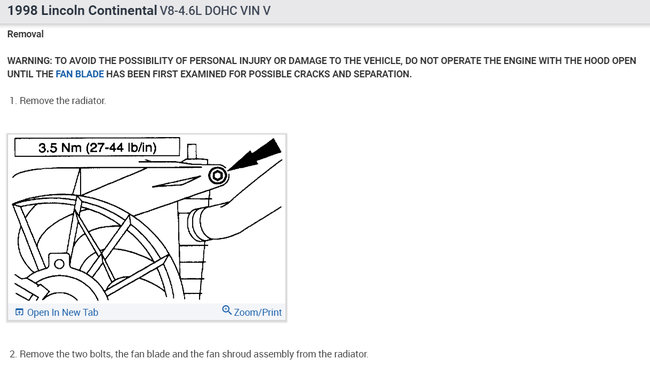 1998 Lincoln Continental V8-4.6L DOHC VIN V

Removal

WARNING: TO AVOID THE POSSIBILITY OF PERSONAL INJURY OR DAMAGE TO THE VEHICLE, DO NOT OPERATE THE ENGINE WITH THE HOOD OPEN UNTIL THE FAN BLADE HAS BEEN FIRST EXAMINED FOR POSSIBLE CRACKS AND SEPARATION.

1. Remove the radiator.

3.5 Nm (27-44 lb/in)

Open In New Tab

Zoom/Print

2. Remove the two bolts, the fan blade and the fan shroud assembly from the radiator.