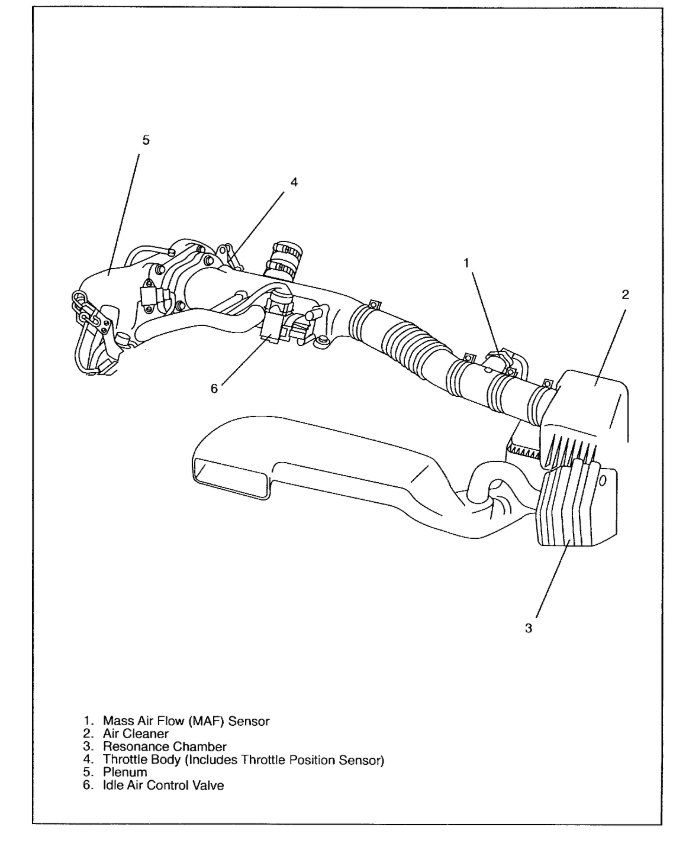 5

4

1

2

6

3

1. Mass Air Flow (MAF) Sensor
2. Air Cleaner
3. Resonance Chamber
4. Throttle Body (Includes Throttle Position Sensor)
5. Plenum
6. Idle Air Control Valve