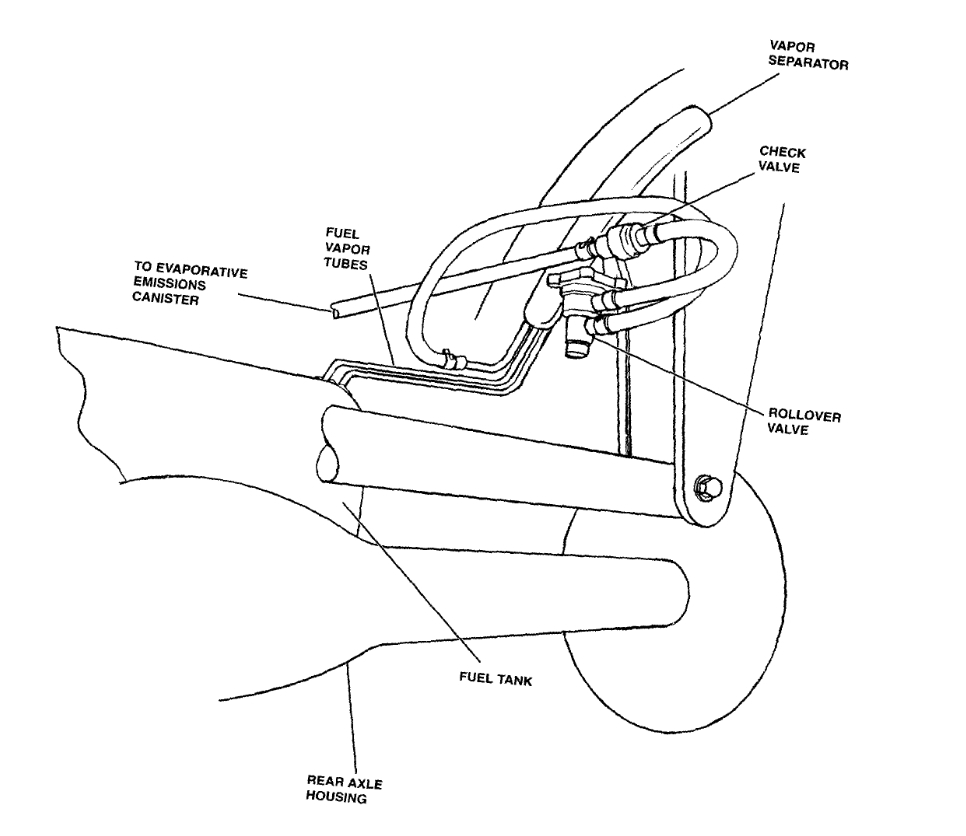 VAPOR SEPARATOR

CHECK VALVE

FUEL VAPOR TUBES

TO EVAPORATIVE EMISSIONS CANISTER

ROLLOVER VALVE

FUEL TANK

REAR AXLE HOUSING