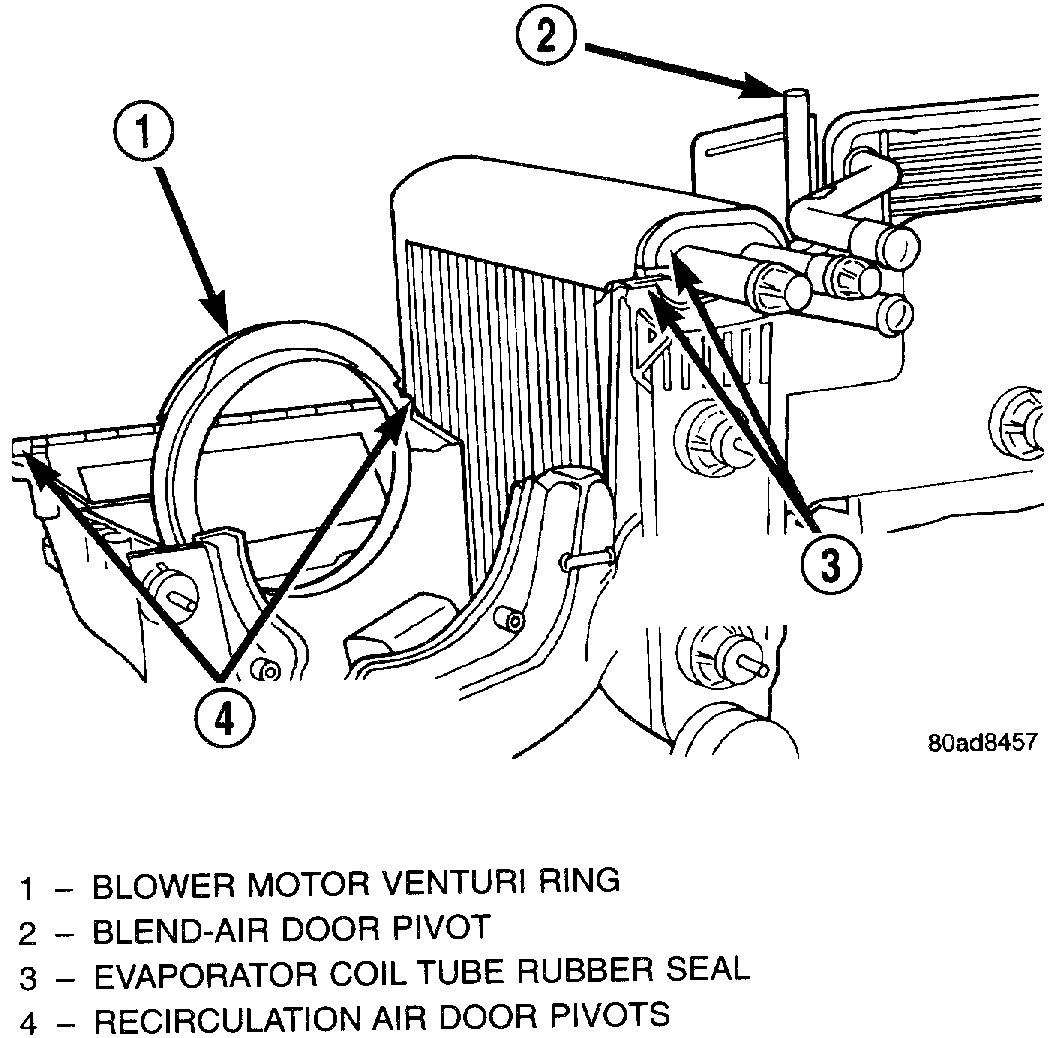 2

1

3

4

80ad8457

1 – BLOWER MOTOR VENTURI RING
2 – BLEND-AIR DOOR PIVOT
3 – EVAPORATOR COIL TUBE RUBBER SEAL
4 – RECIRCULATION AIR DOOR PIVOTS