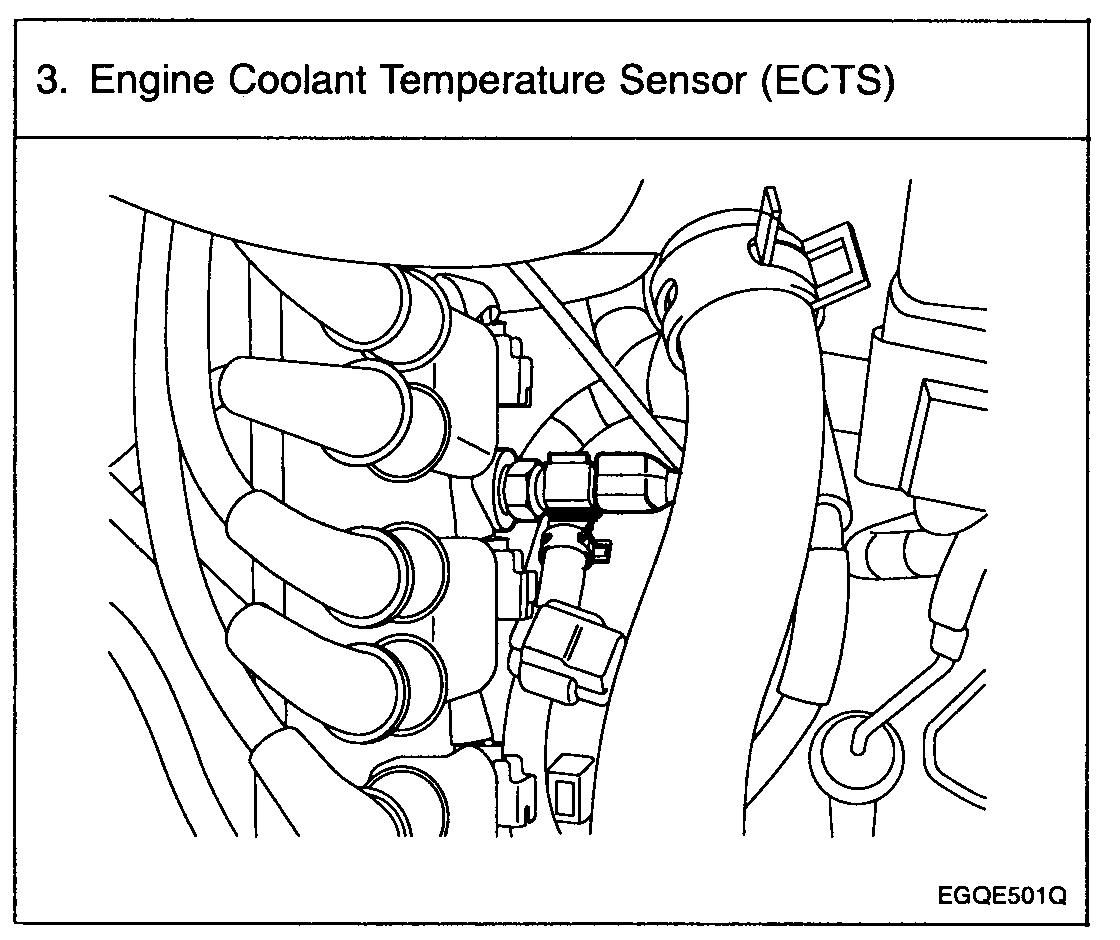 3. Engine Coolant Temperature Sensor (ECTS)

EGQE501Q