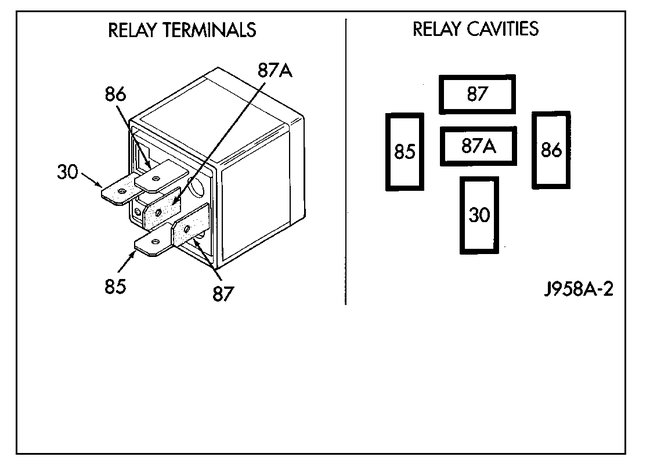 RELAY TERMINALS

87A
86
30
85
87

RELAY CAVITIES

87
85
87A
86
30

J958A-2