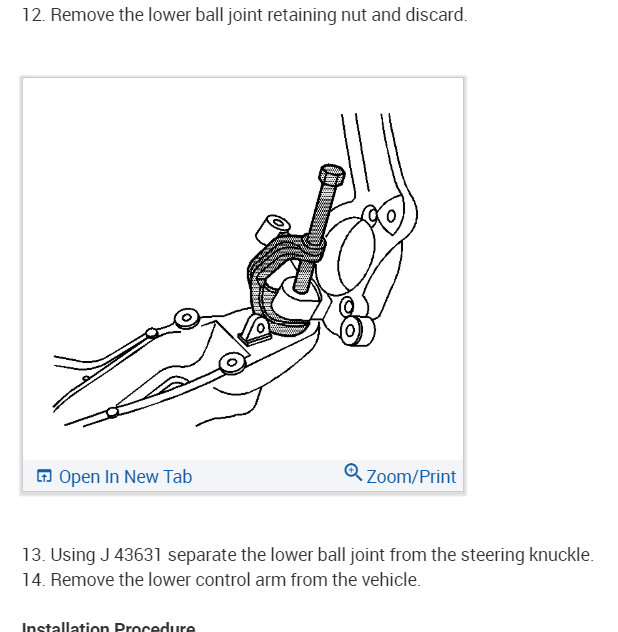 12. Remove the lower ball joint retaining nut and discard.

Open In New Tab

Zoom/Print

13. Using J 43631 separate the lower ball joint from the steering knuckle.
14. Remove the lower control arm from the vehicle.

Installation Procedure