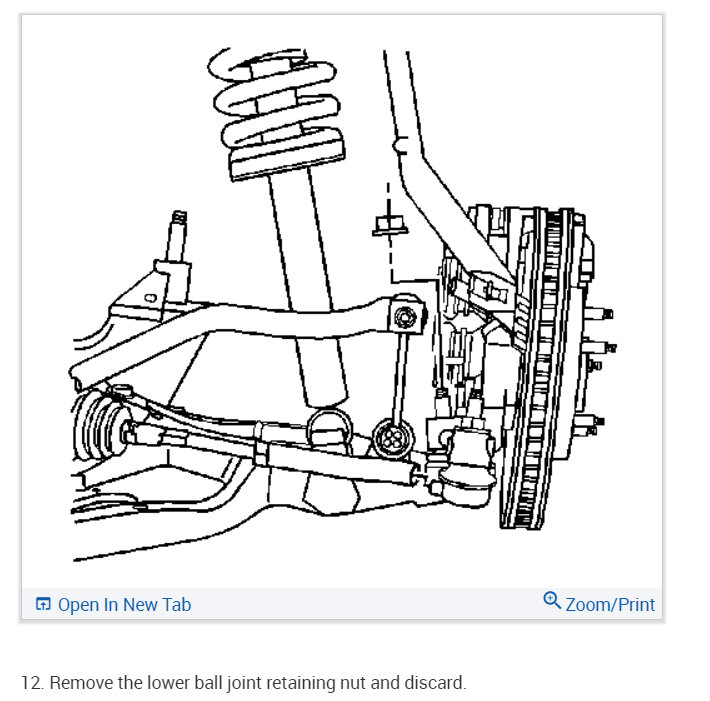 Open In New Tab

Zoom/Print

12. Remove the lower ball joint retaining nut and discard.