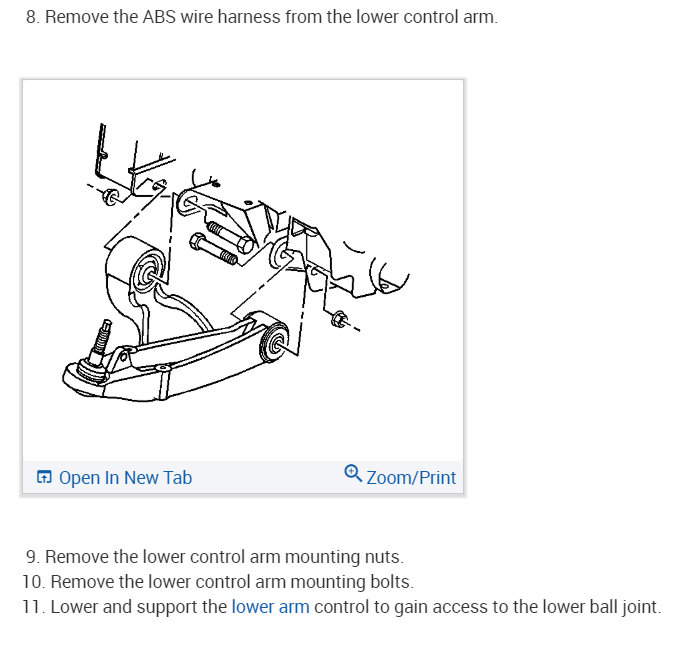 8. Remove the ABS wire harness from the lower control arm.

Open In New Tab

Zoom/Print

9. Remove the lower control arm mounting nuts.
10. Remove the lower control arm mounting bolts.
11. Lower and support the lower arm control to gain access to the lower ball joint.