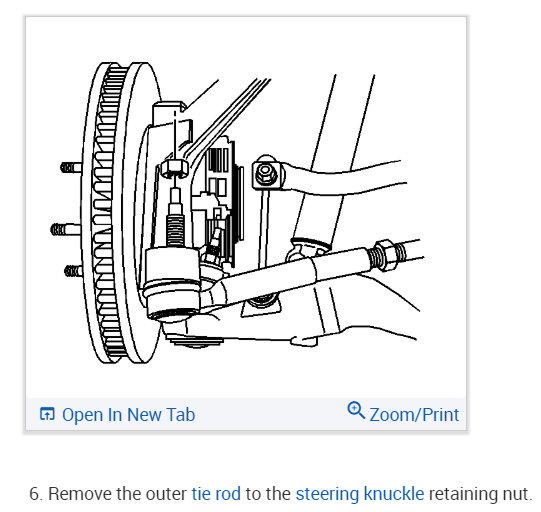 Open In New Tab

Zoom/Print

6. Remove the outer tie rod to the steering knuckle retaining nut.