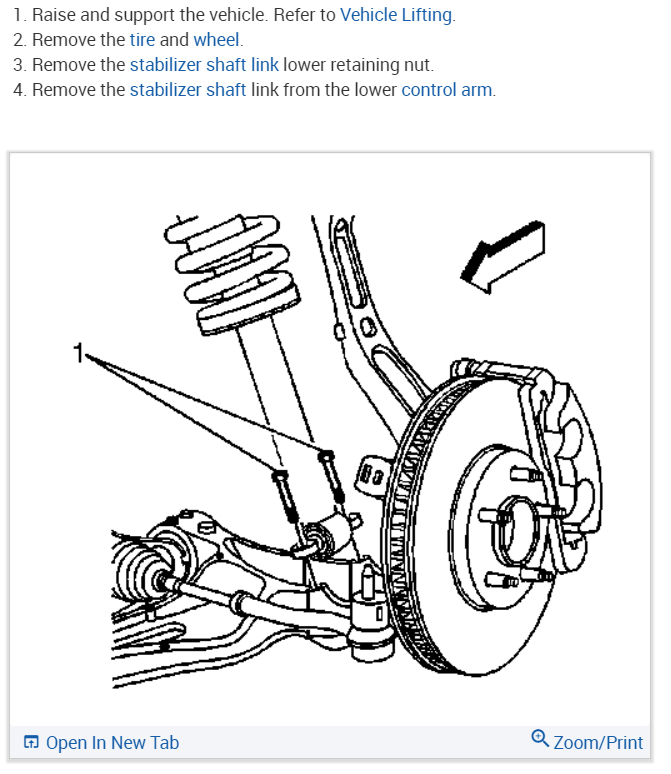 1. Raise and support the vehicle. Refer to Vehicle Lifting.
2. Remove the tire and wheel.
3. Remove the stabilizer shaft link lower retaining nut.
4. Remove the stabilizer shaft link from the lower control arm.

1

Open In New Tab

Zoom/Print