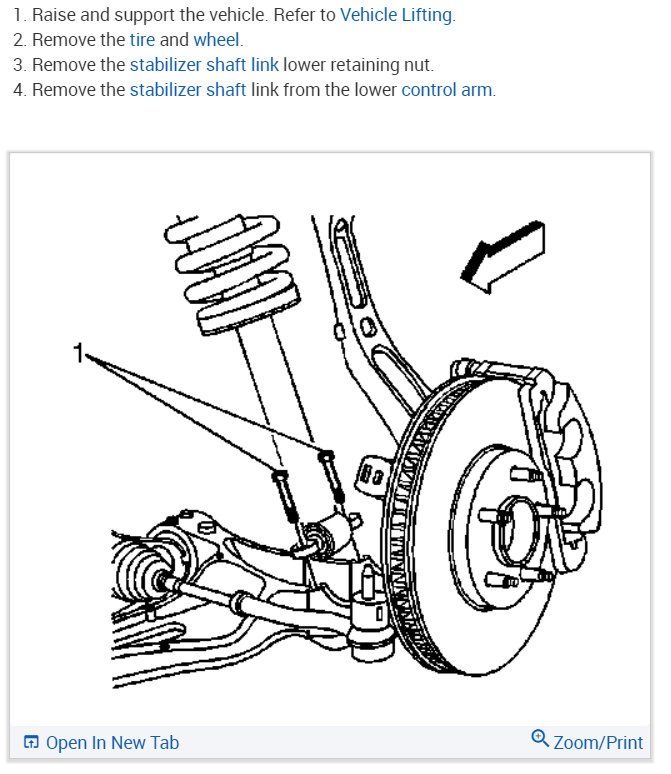 1. Raise and support the vehicle. Refer to Vehicle Lifting.
2. Remove the tire and wheel.
3. Remove the stabilizer shaft link lower retaining nut.
4. Remove the stabilizer shaft link from the lower control arm.

1

Open In New Tab

Zoom/Print