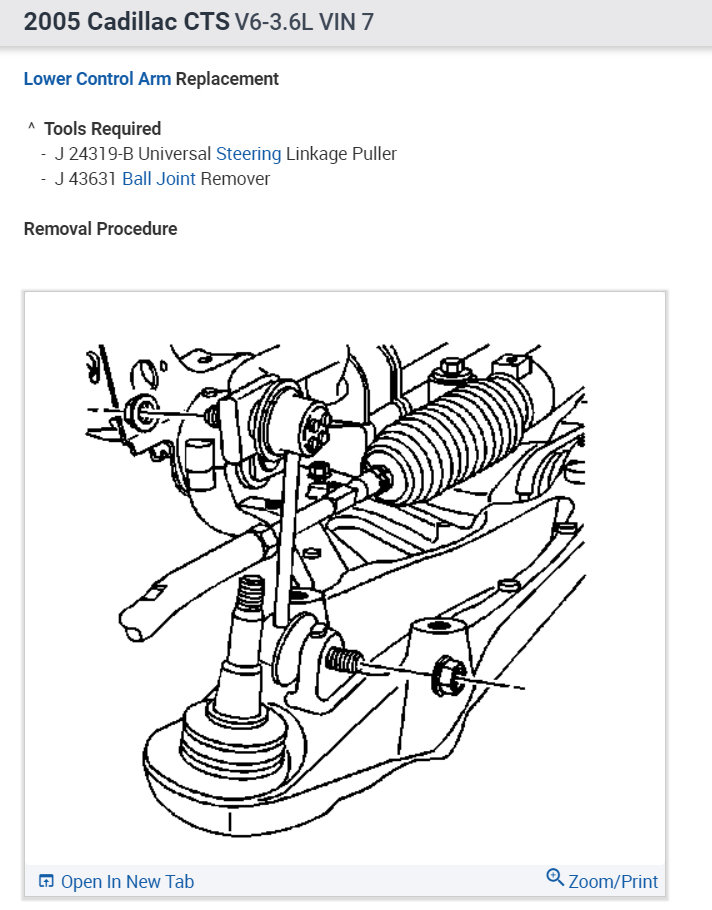 2005 Cadillac CTS V6-3.6L VIN 7

Lower Control Arm Replacement

^ Tools Required
- J 24319-B Universal Steering Linkage Puller
- J 43631 Ball Joint Remover

Removal Procedure

Open In New Tab

Zoom/Print