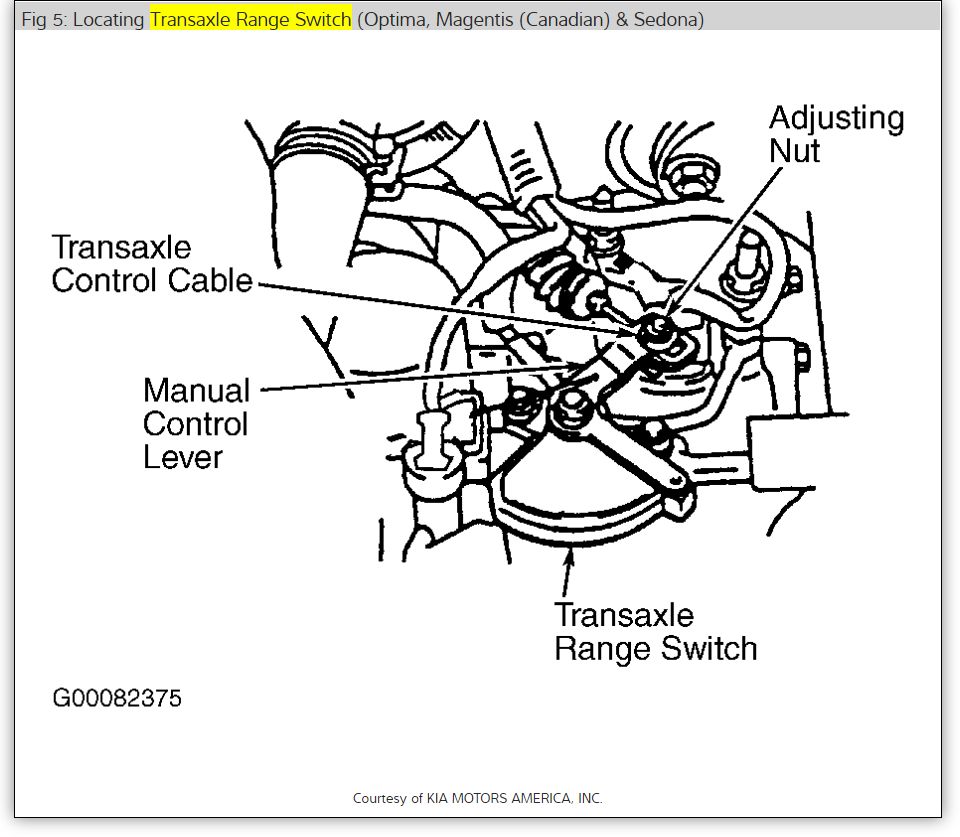 Fig 5: Locating Transaxle Range Switch (Optima, Magentis (Canadian) & Sedona)

Adjusting Nut

Transaxle Control Cable

Manual Control Lever

Transaxle Range Switch

G00082375

Courtesy of KIA MOTORS AMERICA, INC.