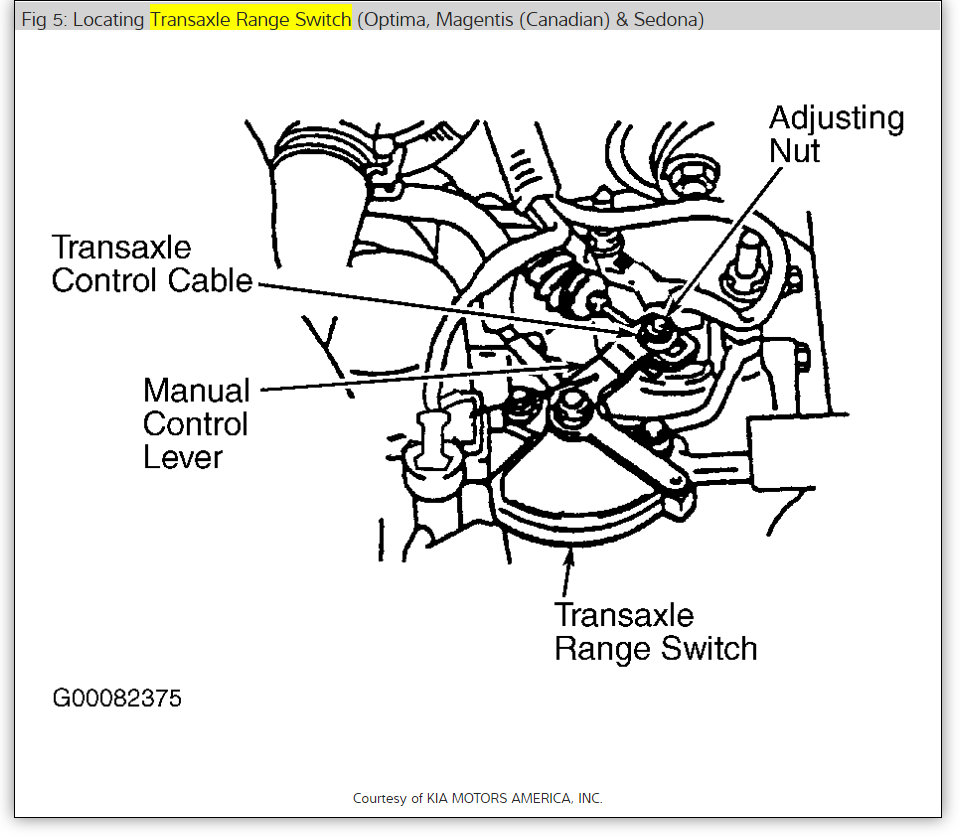 Fig 5: Locating Transaxle Range Switch (Optima, Magentis (Canadian) & Sedona)

Adjusting Nut

Transaxle Control Cable

Manual Control Lever

Transaxle Range Switch

G00082375

Courtesy of KIA MOTORS AMERICA, INC.