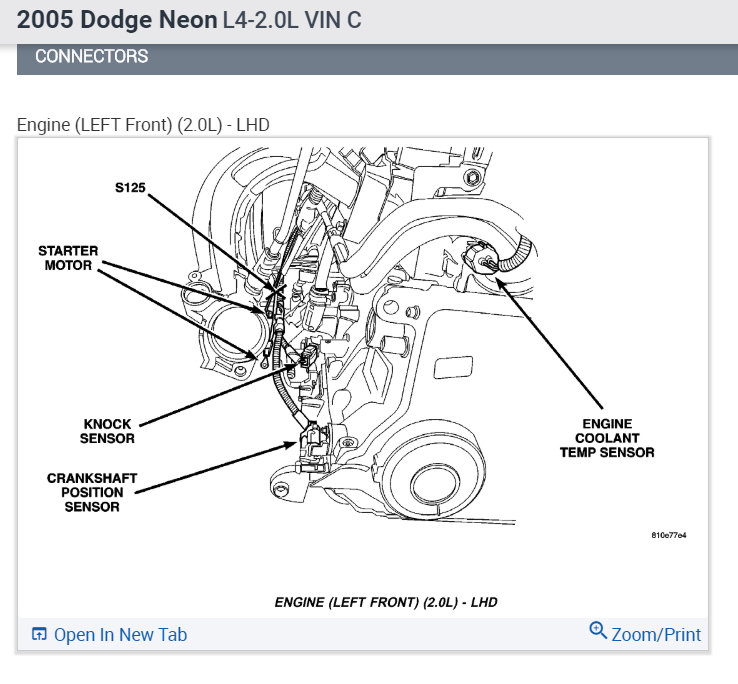 2005 Dodge Neon L4-2.0L VIN C

CONNECTORS

Engine (LEFT Front) (2.0L) - LHD

S125

STARTER MOTOR

KNOCK SENSOR

CRANKSHAFT POSITION SENSOR

ENGINE COOLANT TEMP SENSOR

810e77e4

ENGINE (LEFT FRONT) (2.0L) - LHD

Open In New Tab

Zoom/Print