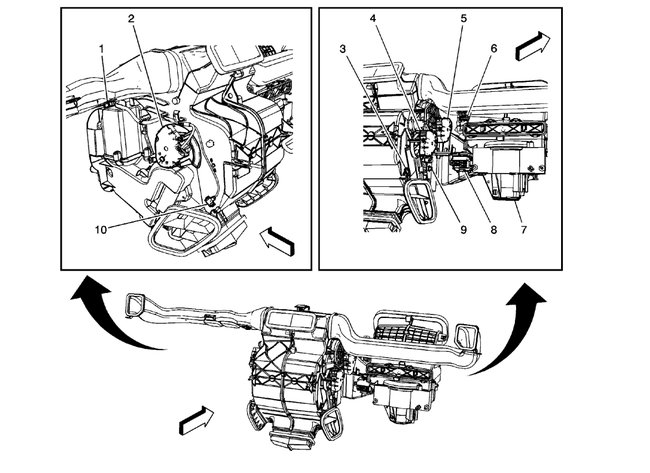 2
1
10
4
5
3
6
9
8
7