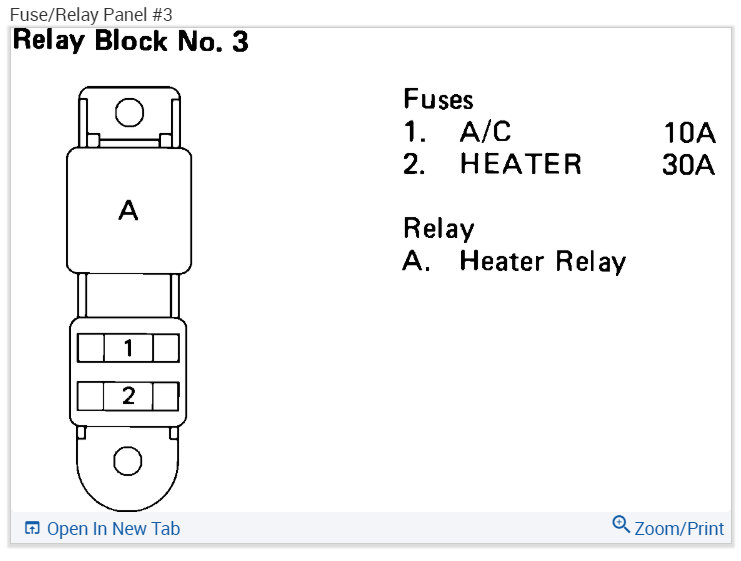 Fuse/Relay Panel #3

Relay Block No. 3

A

1

2

Fuses
1. A/C 10A
2. HEATER 30A

Relay
A. Heater Relay

Open In New Tab

Zoom/Print