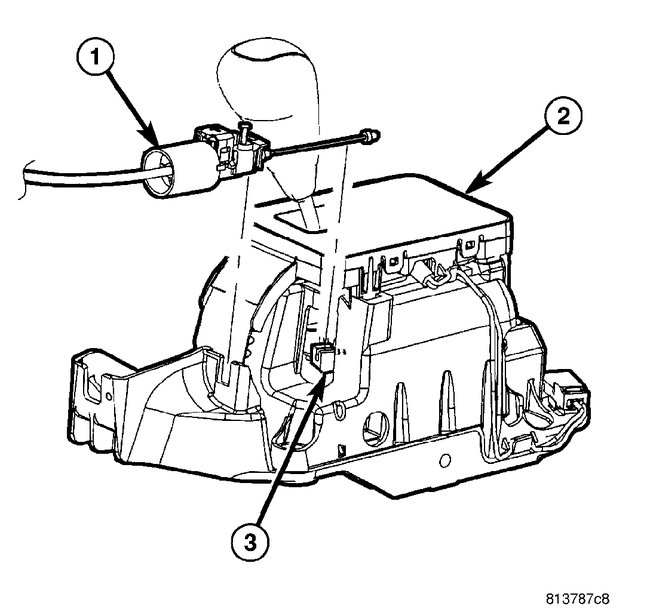 1
2
3
813787c8