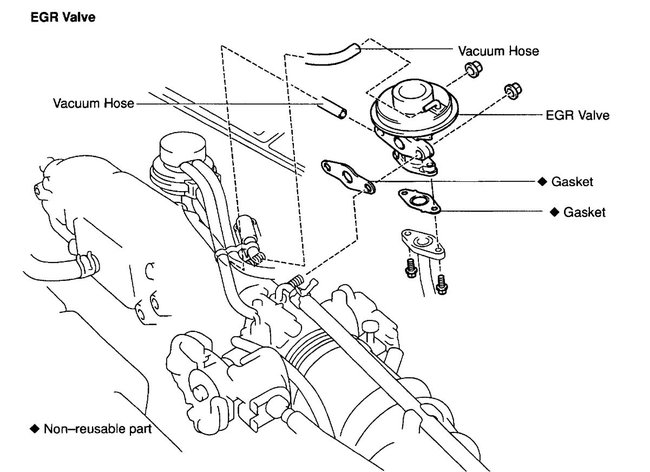 EGR Valve

Vacuum Hose

Vacuum Hose

EGR Valve

◆ Gasket

◆ Gasket

◆ Non–reusable part