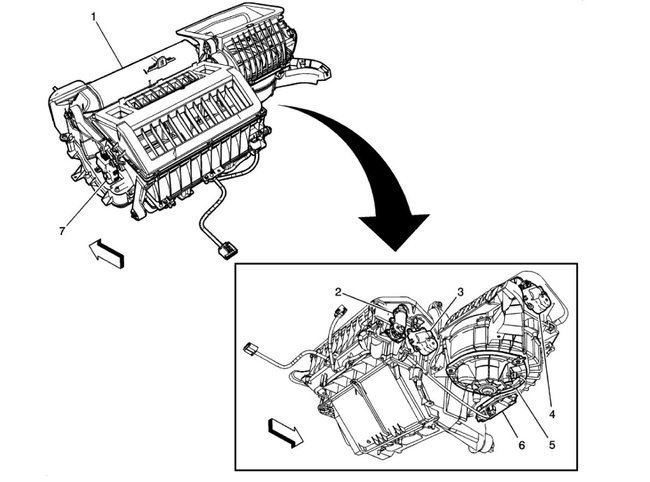 1
7
2
3
4
5
6