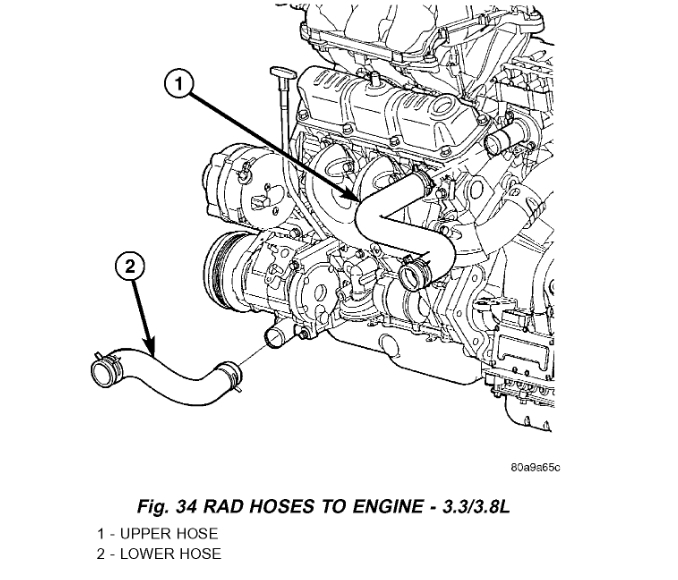 1

2

80a9a65c

Fig. 34 RAD HOSES TO ENGINE - 3.3/3.8L

1 - UPPER HOSE
2 - LOWER HOSE