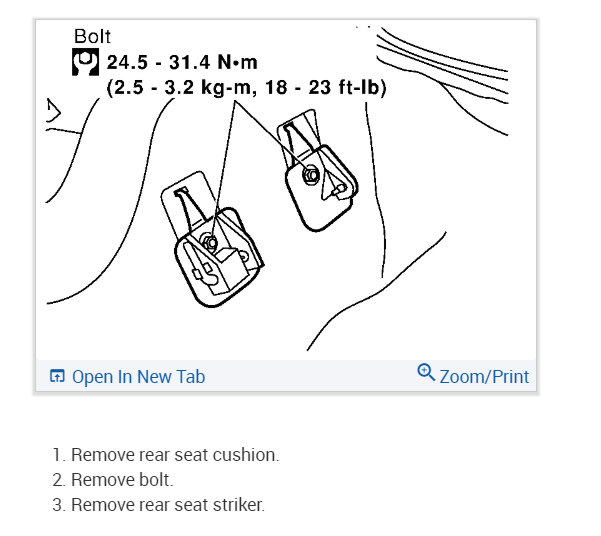 Bolt
24.5 - 31.4 N•m
(2.5 - 3.2 kg-m, 18 - 23 ft-lb)

Open In New Tab
Zoom/Print

1. Remove rear seat cushion.
2. Remove bolt.
3. Remove rear seat striker.