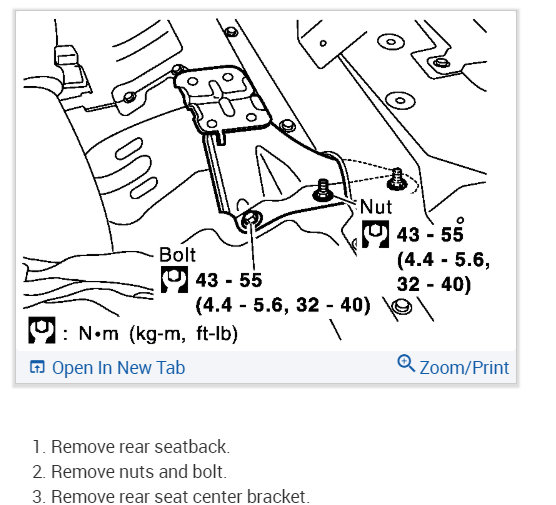 Nut
43 - 55
(4.4 - 5.6, 32 - 40)

Bolt
43 - 55
(4.4 - 5.6, 32 - 40)

: N•m (kg-m, ft-lb)

Open In New Tab
Zoom/Print

1. Remove rear seatback.
2. Remove nuts and bolt.
3. Remove rear seat center bracket.