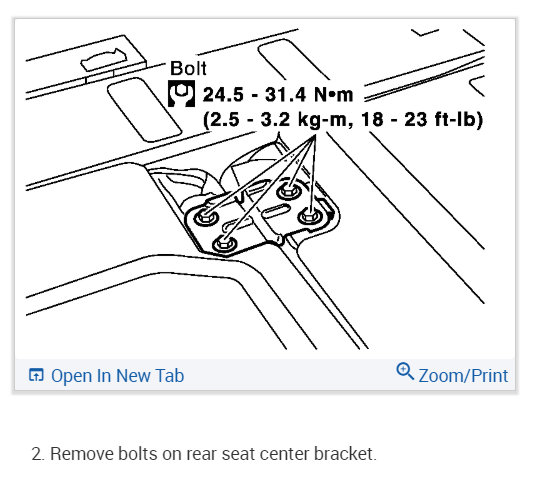 Bolt
24.5 - 31.4 N•m
(2.5 - 3.2 kg-m, 18 - 23 ft-lb)

Open In New Tab

Zoom/Print

2. Remove bolts on rear seat center bracket.