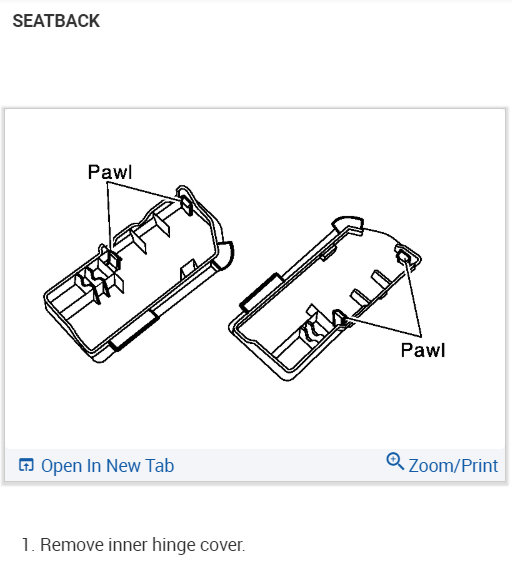 SEATBACK

Pawl

Pawl

Open In New Tab

Zoom/Print

1. Remove inner hinge cover.