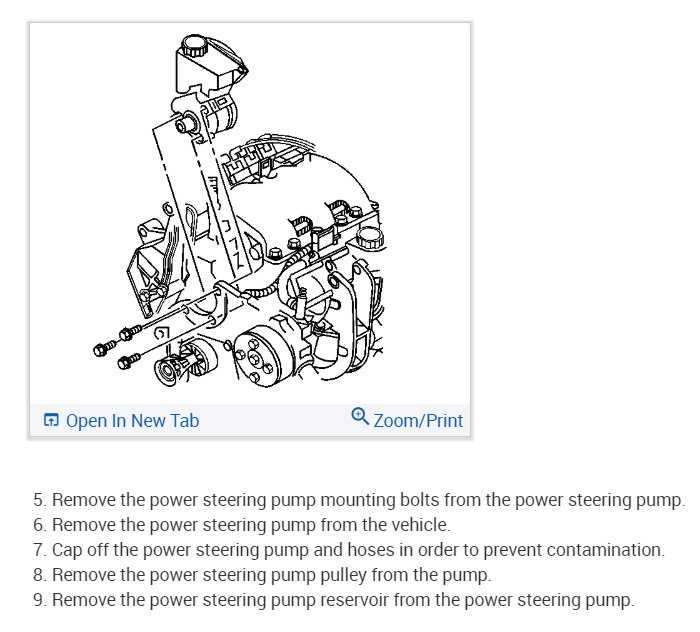 Open In New Tab
Zoom/Print

5. Remove the power steering pump mounting bolts from the power steering pump.
6. Remove the power steering pump from the vehicle.
7. Cap off the power steering pump and hoses in order to prevent contamination.
8. Remove the power steering pump pulley from the pump.
9. Remove the power steering pump reservoir from the power steering pump.