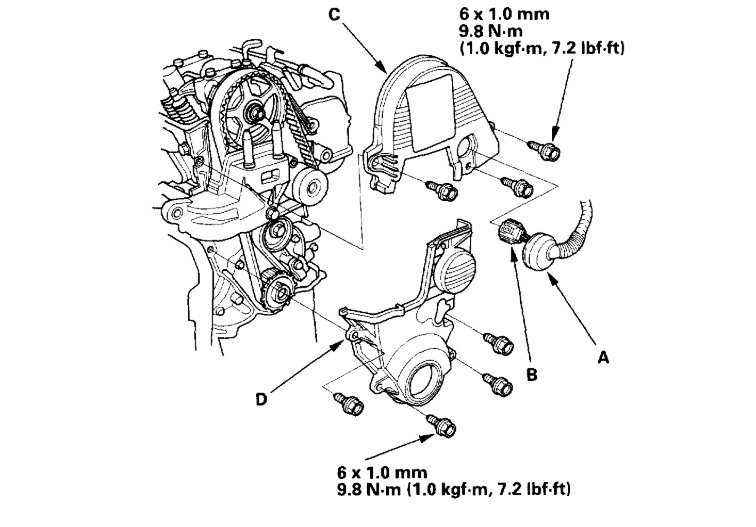 C

6 x 1.0 mm
9.8 N·m
(1.0 kgf·m, 7.2 lbf·ft)

A

B

D

6 x 1.0 mm
9.8 N·m (1.0 kgf·m, 7.2 lbf·ft)