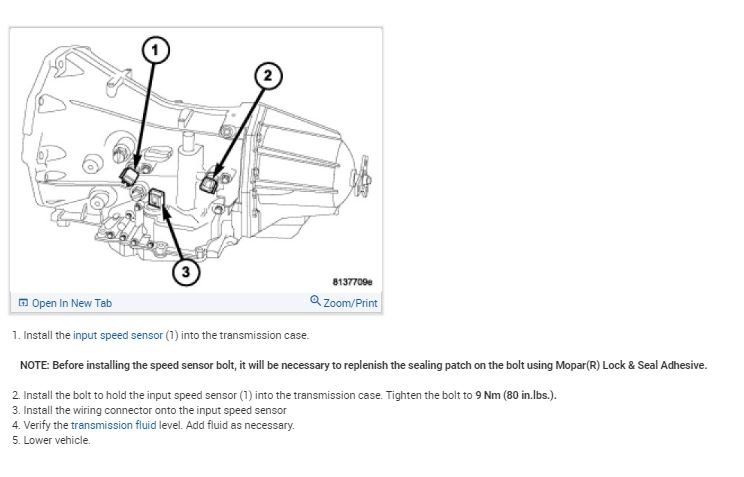 1

2

3

8137709e

Open In New Tab

Zoom/Print

1. Install the input speed sensor (1) into the transmission case.

NOTE: Before installing the speed sensor bolt, it will be necessary to replenish the sealing patch on the bolt using Mopar(R) Lock & Seal Adhesive.

2. Install the bolt to hold the input speed sensor (1) into the transmission case. Tighten the bolt to 9 Nm (80 in.lbs.).
3. Install the wiring connector onto the input speed sensor
4. Verify the transmission fluid level. Add fluid as necessary.
5. Lower vehicle.