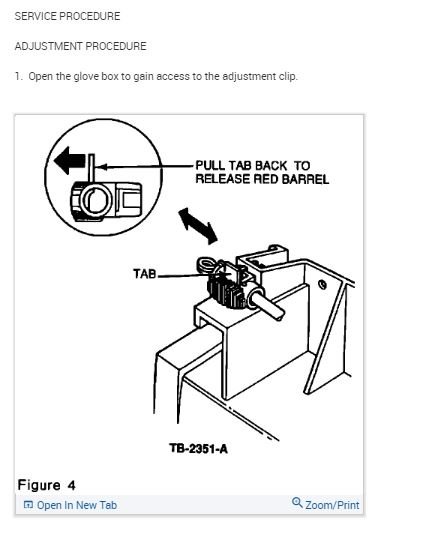 SERVICE PROCEDURE

ADJUSTMENT PROCEDURE

1. Open the glove box to gain access to the adjustment clip.

PULL TAB BACK TO RELEASE RED BARREL

TAB

TB-2351-A

Figure 4

Open In New Tab

Zoom/Print