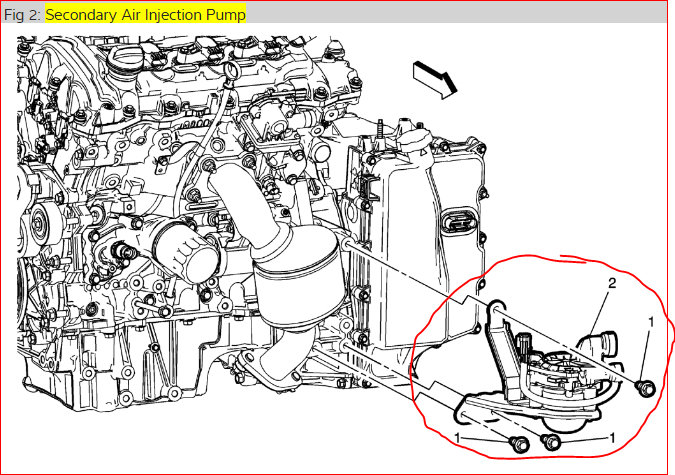 Fig 2: Secondary Air Injection Pump

2

1

1

1