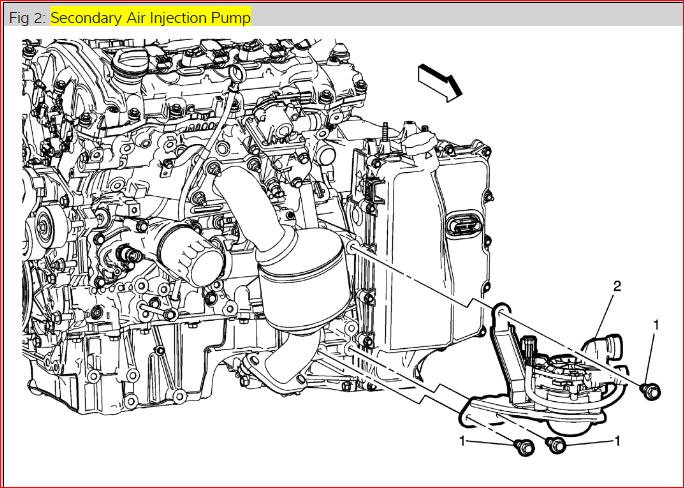 Fig 2: Secondary Air Injection Pump

2
1
1
1